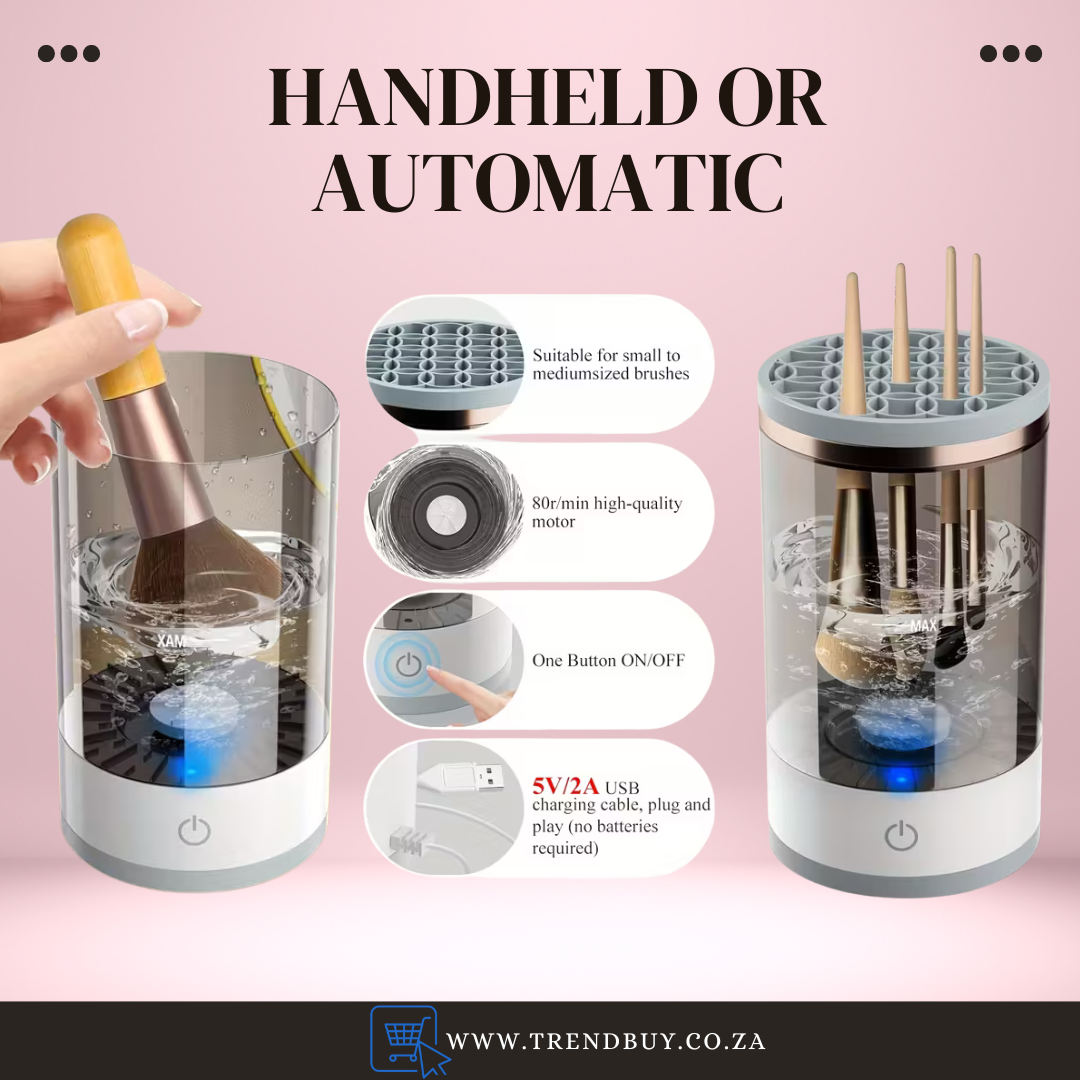 HANDHELD OR AUTOMATIC

XAM

Suitable for small to mediumsized brushes

80r/min high-quality motor

One Button ON/OFF

5V/2A USB charging cable, plug and play (no batteries required)

MAX

WWW.TRENDBUY.CO.ZA